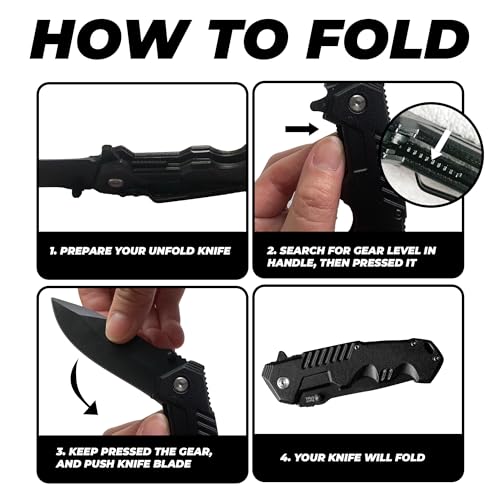 HOW TO FOLD

1. PREPARE YOUR UNFOLD KNIFE

2. SEARCH FOR GEAR LEVEL IN HANDLE, THEN PRESSED IT

3. KEEP PRESSED THE GEAR, AND PUSH KNIFE BLADE

4. YOUR KNIFE WILL FOLD