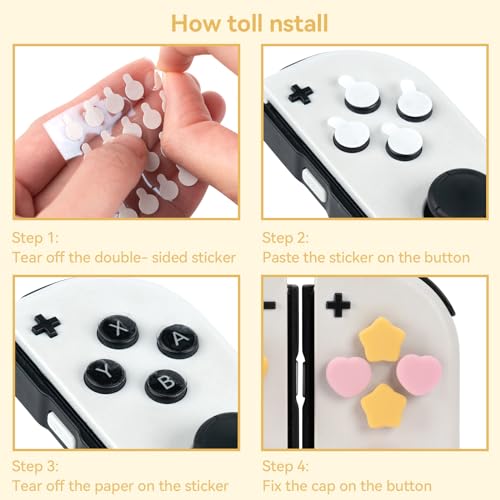 How toll nstall

Step 1:
Tear off the double- sided sticker

Step 2:
Paste the sticker on the button

X A Y B

Step 3:
Tear off the paper on the sticker

Step 4:
Fix the cap on the button