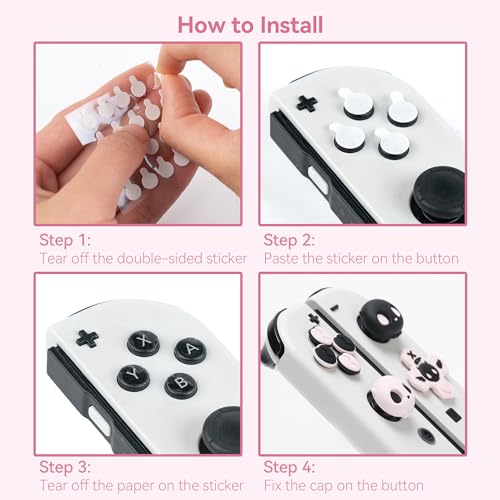 How to Install

Step 1:
Tear off the double-sided sticker

Step 2:
Paste the sticker on the button

X
A
Y
B

Step 3:
Tear off the paper on the sticker

Step 4:
Fix the cap on the button