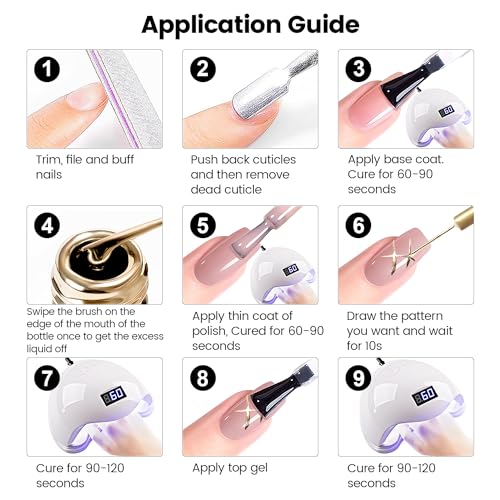 Application Guide

1
Trim, file and buff nails

2
Push back cuticles and then remove dead cuticle

3
60
Apply base coat. Cure for 60-90 seconds

4
Swipe the brush on the edge of the mouth of the bottle once to get the excess liquid off

5
60
Apply thin coat of polish, Cured for 60-90 seconds

6
Draw the pattern you want and wait for 10s

7
60
Cure for 90-120 seconds

8
Apply top gel

9
60
Cure for 90-120 seconds