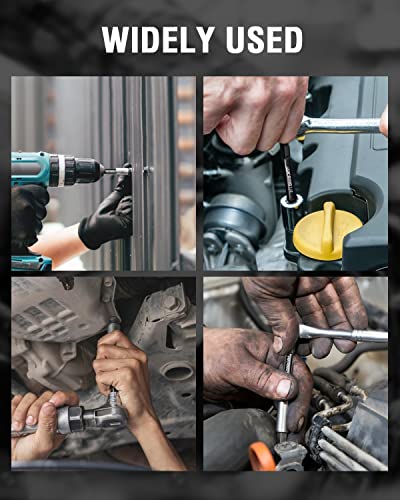 WIDELY USED