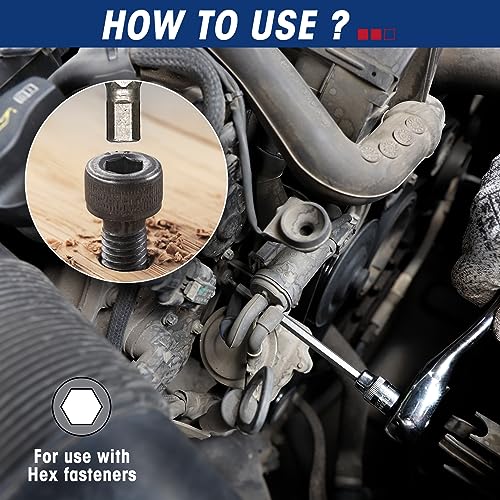 HOW TO USE ?

For use with
Hex fasteners