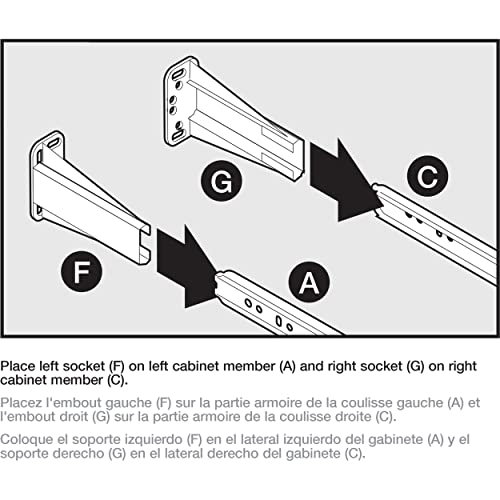 G

C

F

A

Place left socket (F) on left cabinet member (A) and right socket (G) on right cabinet member (C).

Placez l'embout gauche (F) sur la partie armoire de la coulisse gauche (A) et l'embout droit (G) sur la partie armoire de la coulisse droite (C).

Coloque el soporte izquierdo (F) en el lateral izquierdo del gabinete (A) y el soporte derecho (G) en el lateral derecho del gabinete (C).