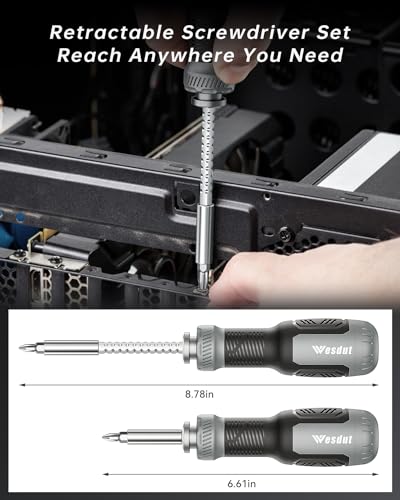 Retractable Screwdriver Set
Reach Anywhere You Need

Wesdut

8.78in

Wesdut

6.61in