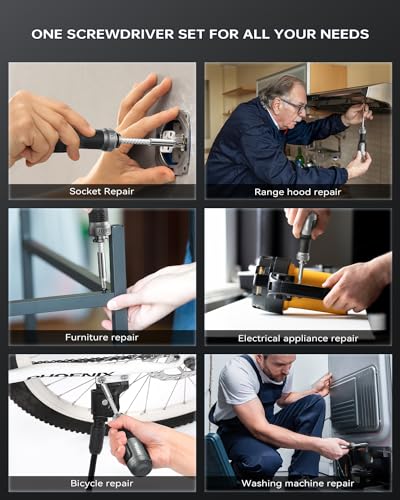 ONE SCREWDRIVER SET FOR ALL YOUR NEEDS

Socket Repair

Range hood repair

Furniture repair

Electrical appliance repair

PHOENIX

Bicycle repair

Washing machine repair