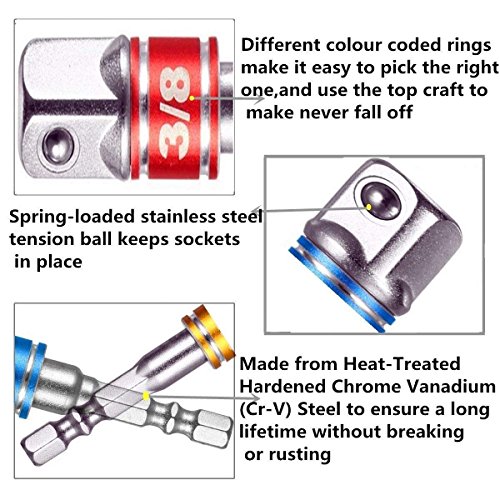 3/8

Different colour coded rings make it easy to pick the right one,and use the top craft to make never fall off

Spring-loaded stainless steel tension ball keeps sockets in place

Made from Heat-Treated Hardened Chrome Vanadium (Cr-V) Steel to ensure a long lifetime without breaking or rusting