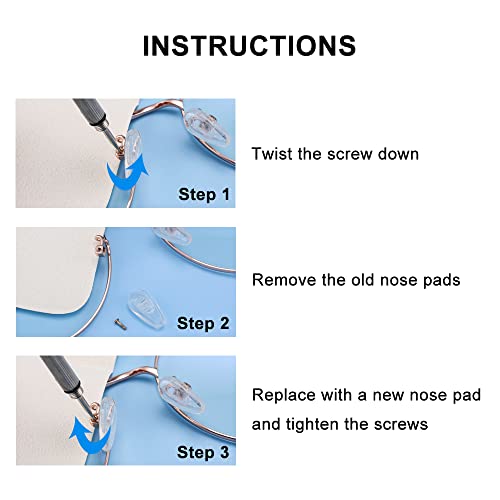 INSTRUCTIONS

Step 1

Twist the screw down

Step 2

Remove the old nose pads

Step 3

Replace with a new nose pad and tighten the screws