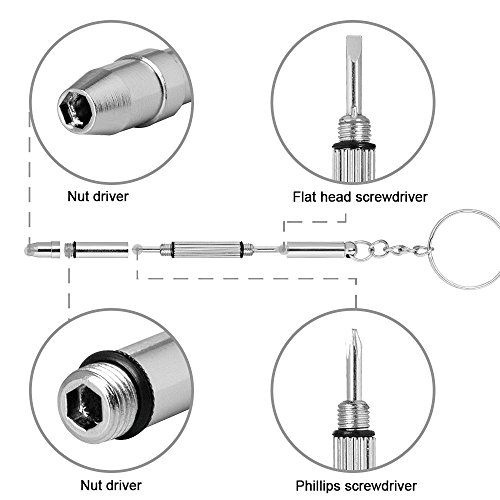 Nut driver

Flat head screwdriver

Nut driver

Phillips screwdriver