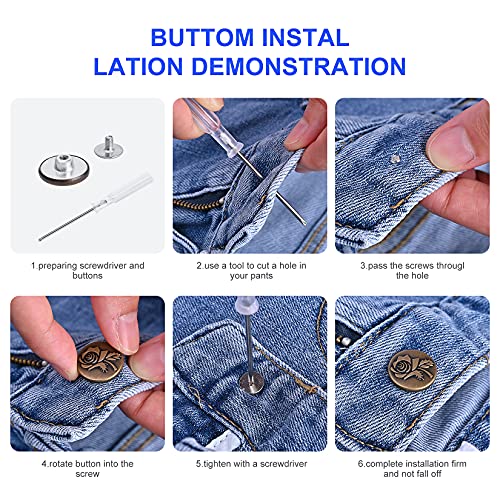 BUTTOM INSTAL LATION DEMONSTRATION

1.preparing screwdriver and buttons

2.use a tool to cut a hole in your pants

3.pass the screws througl the hole

4.rotate button into the screw

5.tighten with a screwdriver

6.complete installation firm and not fall off