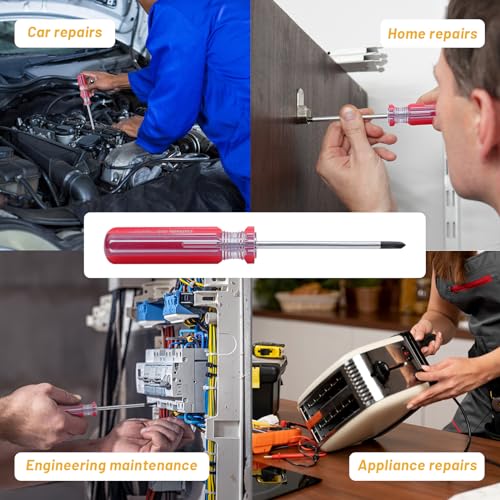 Car repairs

Home repairs

Engineering maintenance

Appliance repairs