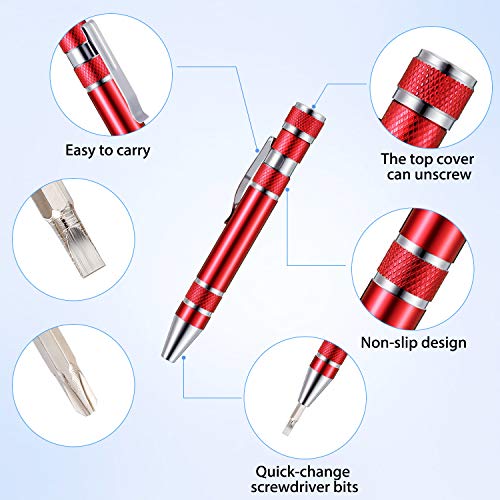 Easy to carry

The top cover can unscrew

Non-slip design

Quick-change screwdriver bits