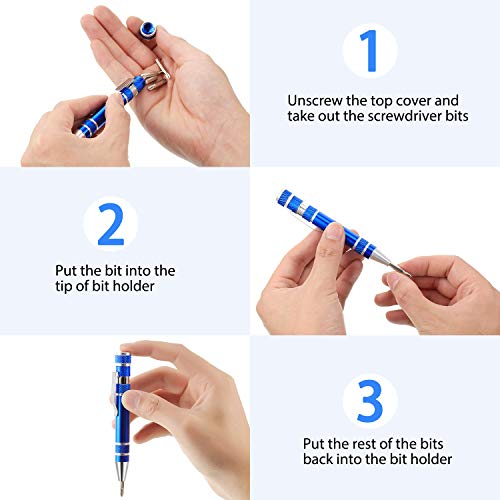 1

Unscrew the top cover and take out the screwdriver bits

2

Put the bit into the tip of bit holder

3

Put the rest of the bits back into the bit holder