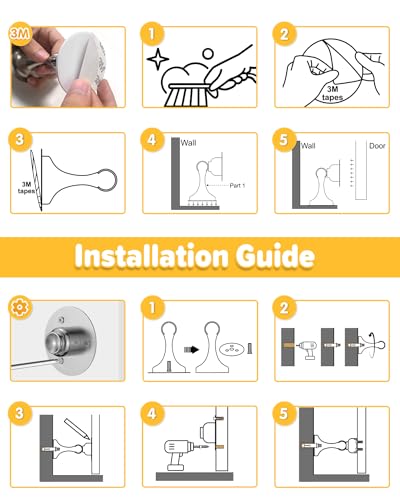 3M

1

2

3M tapes

3

3M tapes

4

Wall

Part 1

5

Wall

Door

Installation Guide

1

2

3

4

5