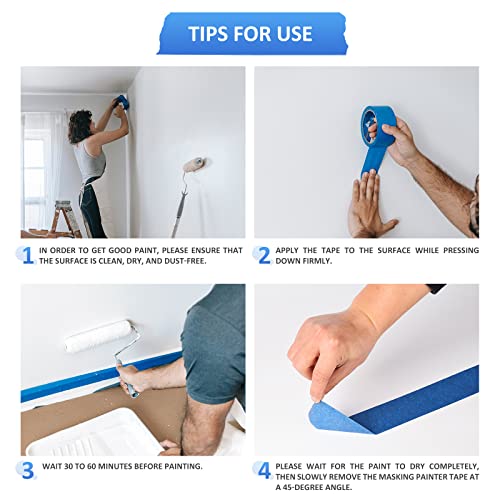 TIPS FOR USE

1 IN ORDER TO GET GOOD PAINT, PLEASE ENSURE THAT THE SURFACE IS CLEAN, DRY, AND DUST-FREE.

2 APPLY THE TAPE TO THE SURFACE WHILE PRESSING DOWN FIRMLY.

3 WAIT 30 TO 60 MINUTES BEFORE PAINTING.

4 PLEASE WAIT FOR THE PAINT TO DRY COMPLETELY, THEN SLOWLY REMOVE THE MASKING PAINTER TAPE AT A 45-DEGREE ANGLE.