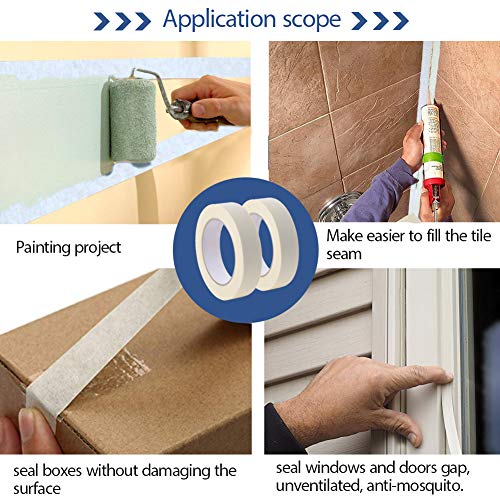 Application scope

Painting project

Make easier to fill the tile seam

seal boxes without damaging the surface

seal windows and doors gap, unventilated, anti-mosquito.