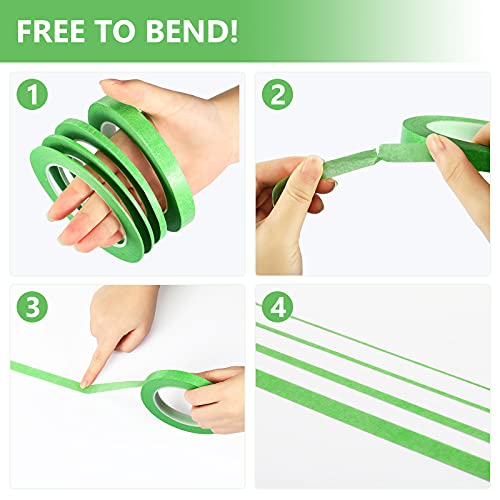 FREE TO BEND!

1

2

3

4