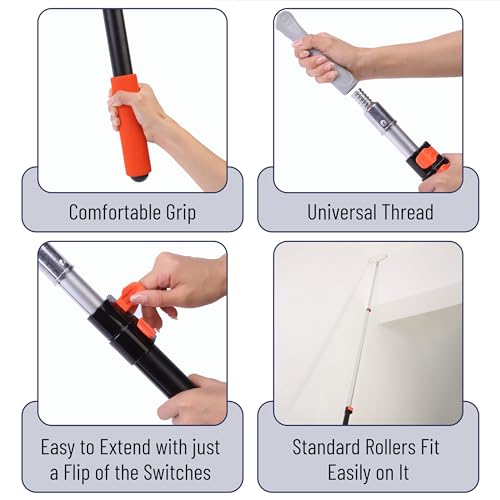 Comfortable Grip

Universal Thread

Easy to Extend with just a Flip of the Switches

Standard Rollers Fit Easily on It