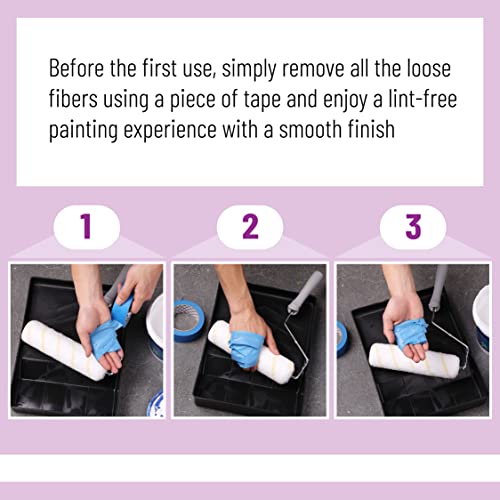 Before the first use, simply remove all the loose fibers using a piece of tape and enjoy a lint-free painting experience with a smooth finish

1

2

3