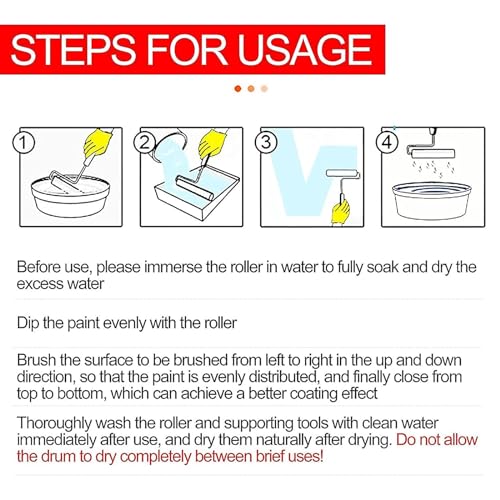 STEPS FOR USAGE

1

2

3

4

Before use, please immerse the roller in water to fully soak and dry the excess water

Dip the paint evenly with the roller

Brush the surface to be brushed from left to right in the up and down direction, so that the paint is evenly distributed, and finally close from top to bottom, which can achieve a better coating effect

Thoroughly wash the roller and supporting tools with clean water immediately after use, and dry them naturally after drying. Do not allow the drum to dry completely between brief uses!