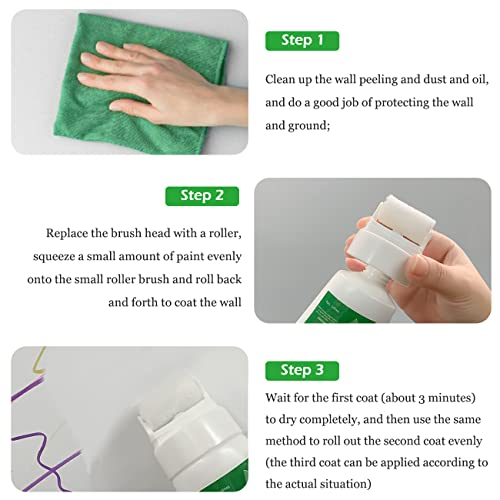 Step 1

Clean up the wall peeling and dust and oil, and do a good job of protecting the wall and ground;

Step 2

Replace the brush head with a roller, squeeze a small amount of paint evenly onto the small roller brush and roll back and forth to coat the wall

Step 3

Wait for the first coat (about 3 minutes) to dry completely, and then use the same method to roll out the second coat evenly (the third coat can be applied according to the actual situation)