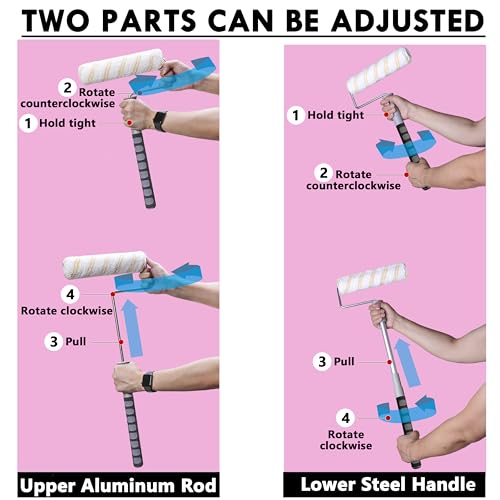 TWO PARTS CAN BE ADJUSTED

2 Rotate counterclockwise

1 Hold tight

4 Rotate clockwise

3 Pull

Upper Aluminum Rod

1 Hold tight

2 Rotate counterclockwise

3 Pull

4 Rotate clockwise

Lower Steel Handle