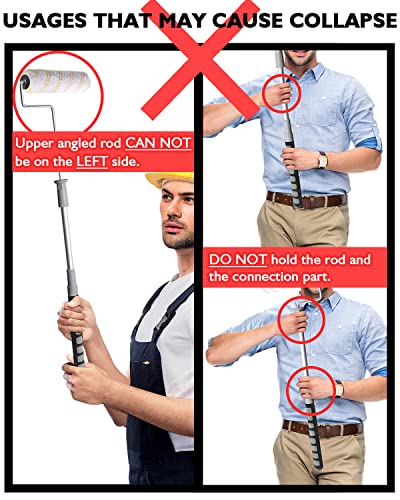 USAGES THAT MAY CAUSE COLLAPSE

Upper angled rod CAN NOT be on the LEFT side.

DO NOT hold the rod and the connection part.