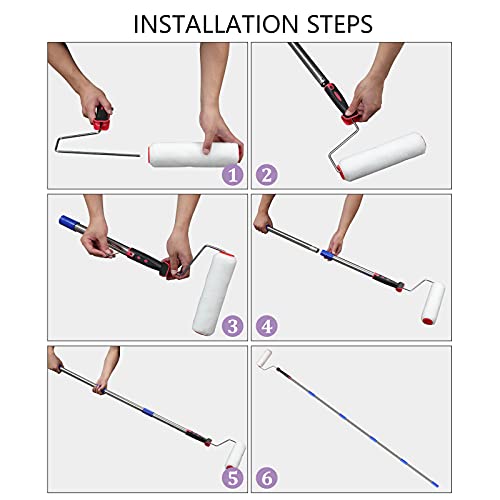 INSTALLATION STEPS

1

2

3

4

5

6