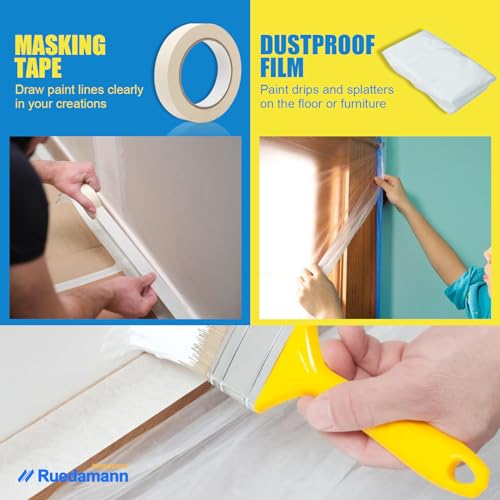 MASKING TAPE
Draw paint lines clearly in your creations

DUSTPROOF FILM
Paint drips and splatters on the floor or furniture

Ruedamann