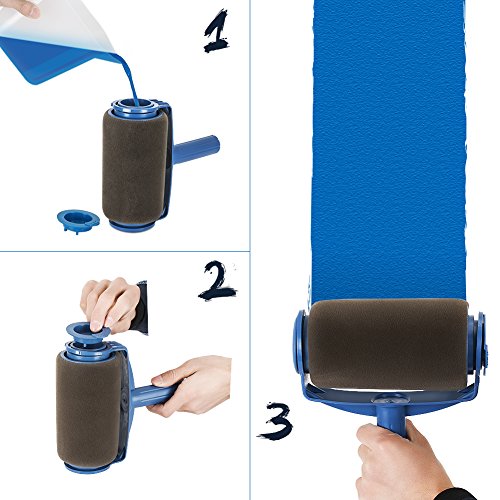 1

2

3