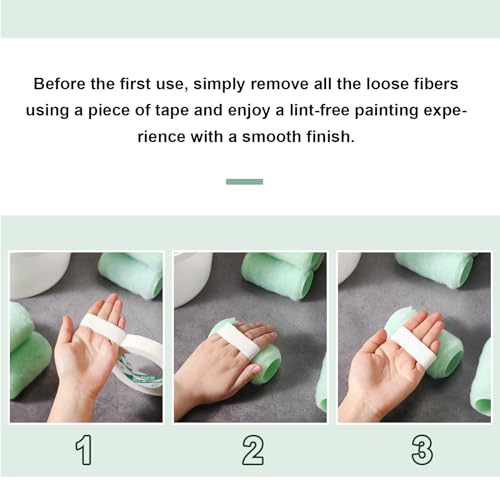 Before the first use, simply remove all the loose fibers using a piece of tape and enjoy a lint-free painting experience with a smooth finish.

1

2

3