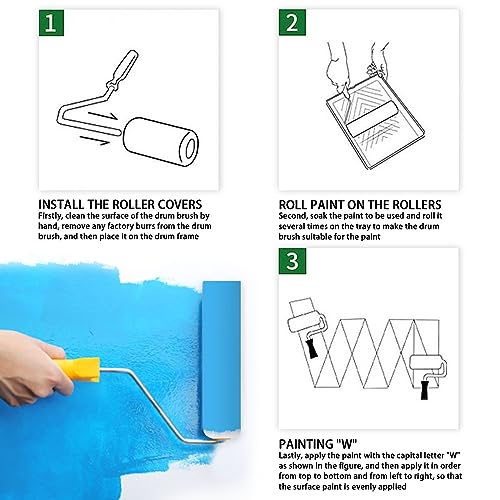 1

INSTALL THE ROLLER COVERS
Firstly, clean the surface of the drum brush by hand, remove any factory burrs from the drum brush, and then place it on the drum frame

2

ROLL PAINT ON THE ROLLERS
Second, soak the paint to be used and roll it several times on the tray to make the drum brush suitable for the paint

3

PAINTING "W"
Lastly, apply the paint with the capital letter "W" as shown in the figure, and then apply it in order from top to bottom and from left to right, so that the surface paint is evenly applied