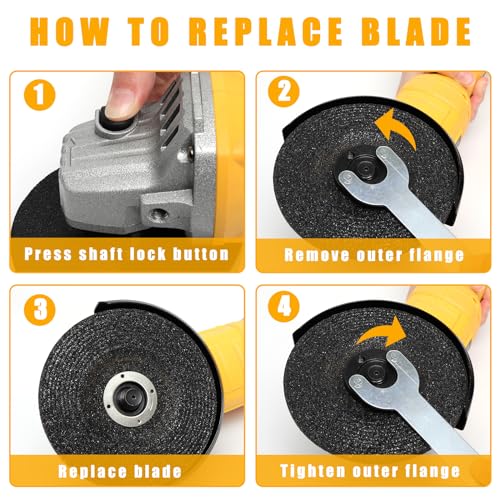 HOW TO REPLACE BLADE

1
Press shaft lock button

2
Remove outer flange

3
Replace blade

4
Tighten outer flange