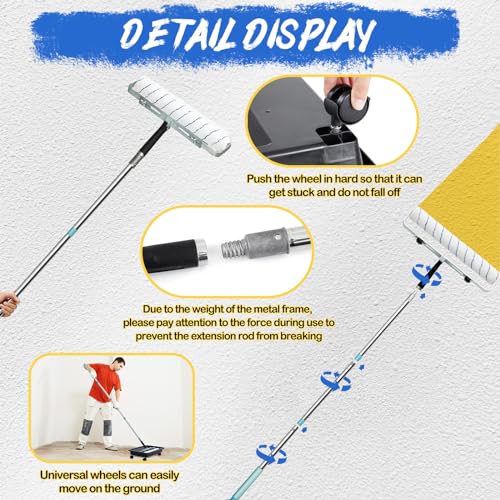 DETAIL DISPLAY

Push the wheel in hard so that it can get stuck and do not fall off

Due to the weight of the metal frame, please pay attention to the force during use to prevent the extension rod from breaking

Universal wheels can easily move on the ground