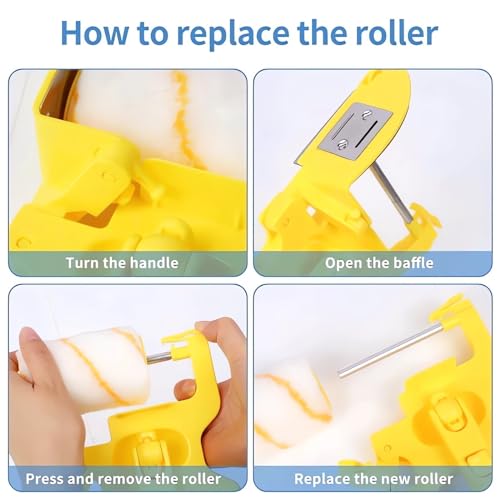 How to replace the roller

Turn the handle

Open the baffle

Press and remove the roller

Replace the new roller