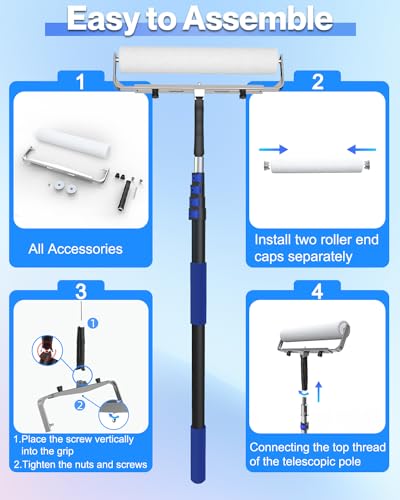 Easy to Assemble

1

All Accessories

2

Install two roller end caps separately

3

1

2

1.Place the screw vertically into the grip
2.Tighten the nuts and screws

4

Connecting the top thread of the telescopic pole