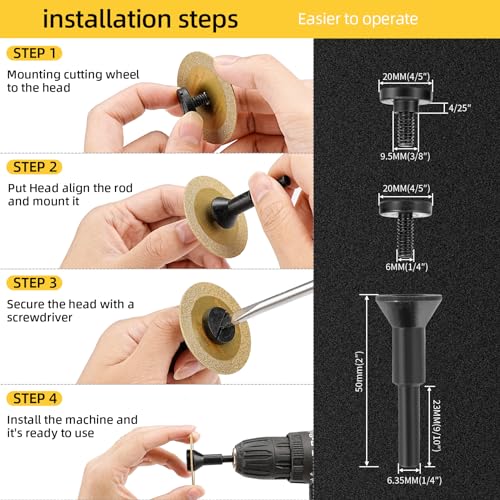 installation steps

Easier to operate

STEP 1

Mounting cutting wheel to the head

STEP 2

Put Head align the rod and mount it

STEP 3

Secure the head with a screwdriver

STEP 4

Install the machine and it's ready to use

20MM(4/5")

4/25"

9.5MM(3/8")

20MM(4/5")

6MM(1/4")

50mm(2")

23MM(9/10")

6.35MM(1/4")