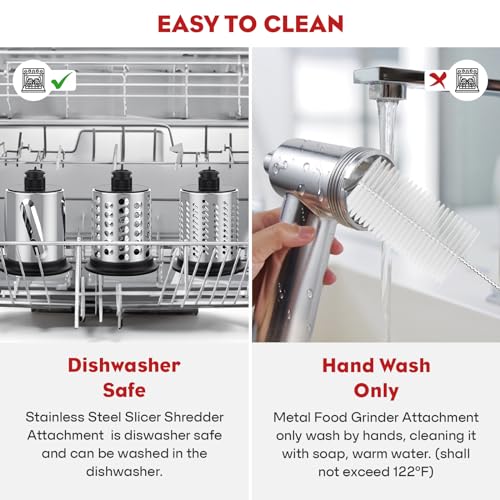 EASY TO CLEAN

Dishwasher Safe

Stainless Steel Slicer Shredder Attachment is diswasher safe and can be washed in the dishwasher.

Hand Wash Only

Metal Food Grinder Attachment only wash by hands, cleaning it with soap, warm water. (shall not exceed 122°F)