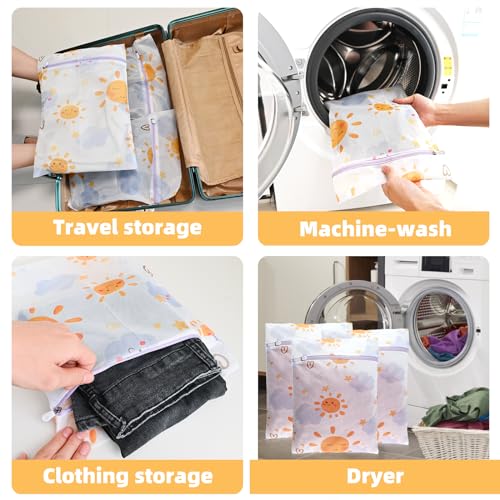 Travel storage

Machine-wash

Clothing storage

Dryer