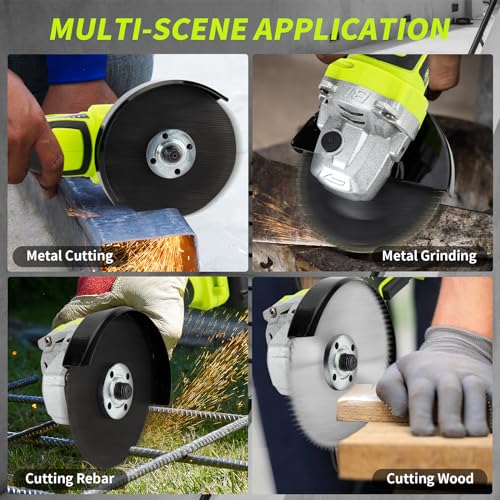 MULTI-SCENE APPLICATION

Metal Cutting

Metal Grinding

Cutting Rebar

Cutting Wood