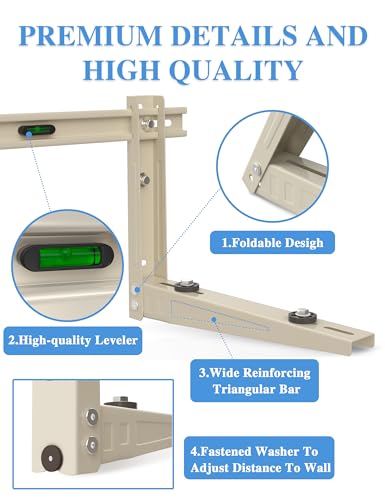 PREMIUM DETAILS AND HIGH QUALITY

1.Foldable Desigh

2.High-quality Leveler

3.Wide Reinforcing Triangular Bar

4.Fastened Washer To Adjust Distance To Wall