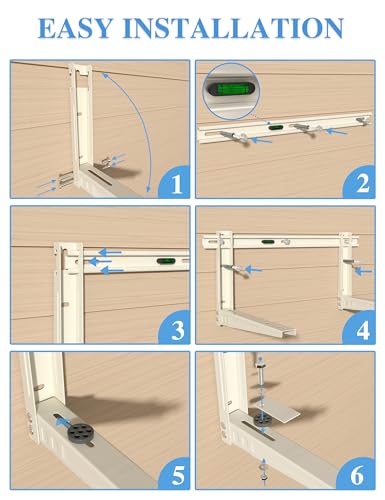 EASY INSTALLATION

1

2

3

4

5

6