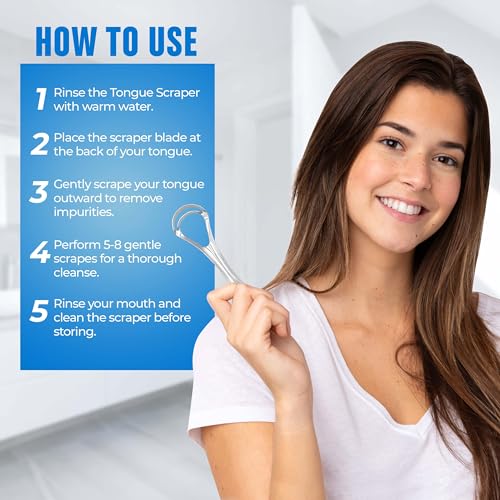 HOW TO USE

1 Rinse the Tongue Scraper with warm water.

2 Place the scraper blade at the back of your tongue.

3 Gently scrape your tongue outward to remove impurities.

4 Perform 5-8 gentle scrapes for a thorough cleanse.

5 Rinse your mouth and clean the scraper before storing.