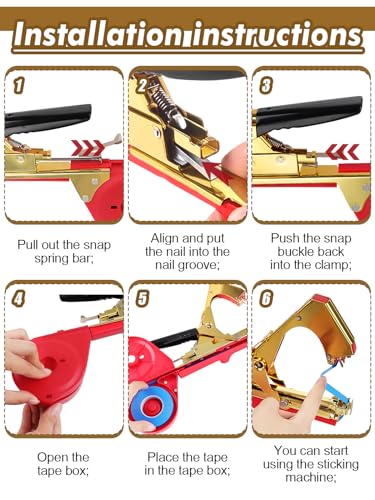 Installation instructions

1

Pull out the snap spring bar;

2

Align and put the nail into the nail groove;

3

Push the snap buckle back into the clamp;

4

Open the tape box;

5

Place the tape in the tape box;

6

You can start using the sticking machine;