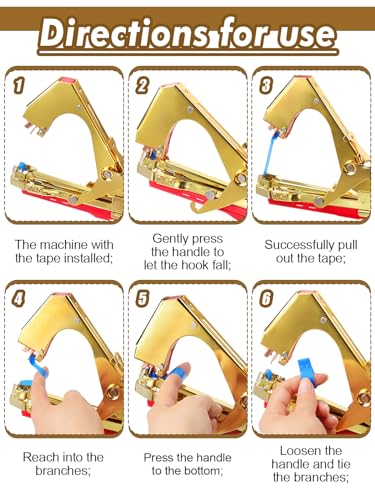 Directions for use

1

The machine with the tape installed;

2

Gently press the handle to let the hook fall;

3

Successfully pull out the tape;

4

Reach into the branches;

5

Press the handle to the bottom;

6

Loosen the handle and tie the branches;