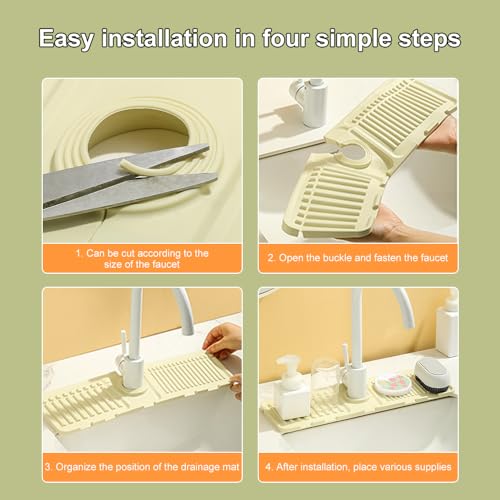 Easy installation in four simple steps

1. Can be cut according to the size of the faucet

2. Open the buckle and fasten the faucet

3. Organize the position of the drainage mat

4. After installation, place various supplies