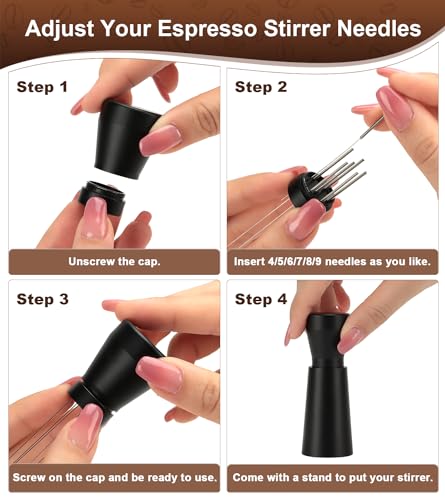 Adjust Your Espresso Stirrer Needles

Step 1

Unscrew the cap.

Step 2

Insert 4/5/6/7/8/9 needles as you like.

Step 3

Screw on the cap and be ready to use.

Step 4

Come with a stand to put your stirrer.