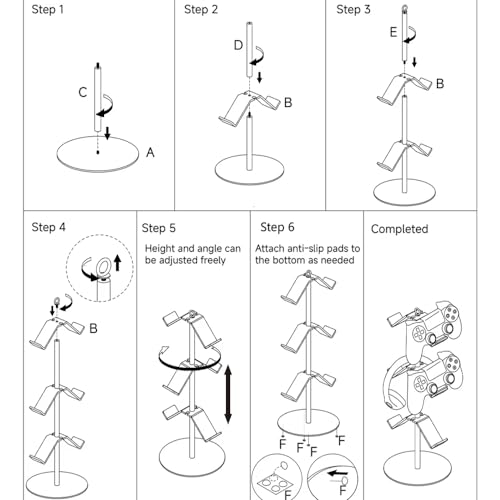 Step 1

C

A

Step 2

D

B

Step 3

E

B

Step 4

B

Step 5

Height and angle can be adjusted freely

Step 6

Attach anti-slip pads to the bottom as needed

F F F F

F F

Completed