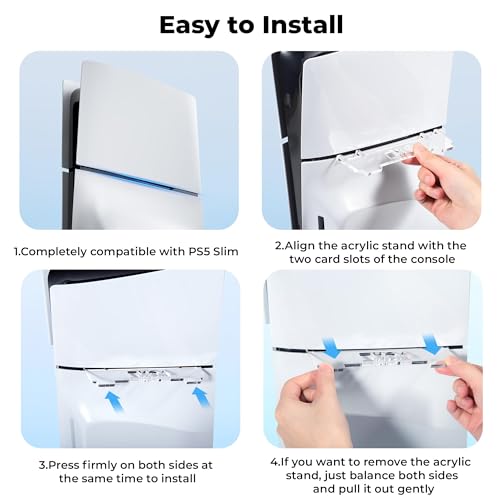 Easy to Install

1.Completely compatible with PS5 Slim

2.Align the acrylic stand with the two card slots of the console

3.Press firmly on both sides at the same time to install

4.If you want to remove the acrylic stand, just balance both sides and pull it out gently