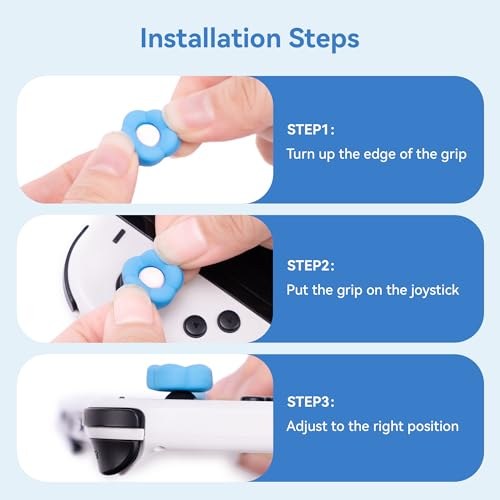 Installation Steps

STEP1:
Turn up the edge of the grip

STEP2:
Put the grip on the joystick

STEP3:
Adjust to the right position