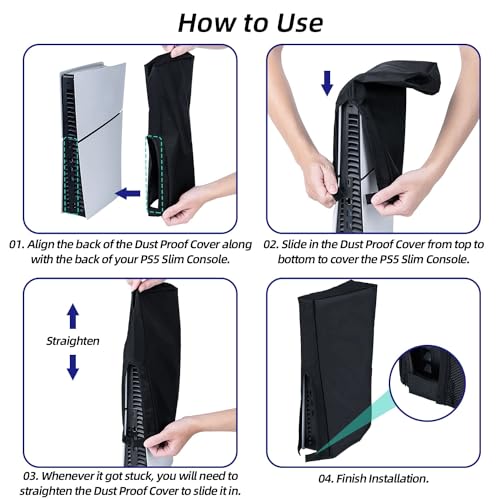 How to Use

01. Align the back of the Dust Proof Cover along with the back of your PS5 Slim Console.

02. Slide in the Dust Proof Cover from top to bottom to cover the PS5 Slim Console.

Straighten

03. Whenever it got stuck, you will need to straighten the Dust Proof Cover to slide it in.

04. Finish Installation.